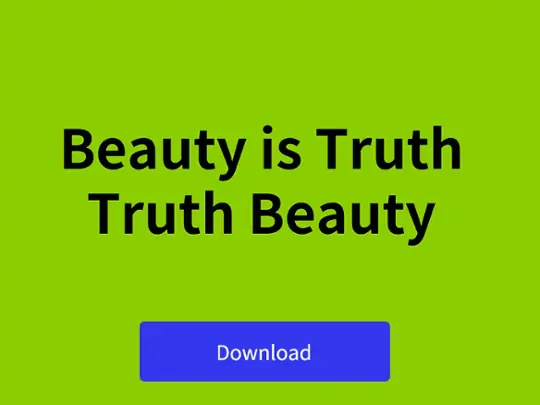 Beauty is Truth
Truth Beauty

Download